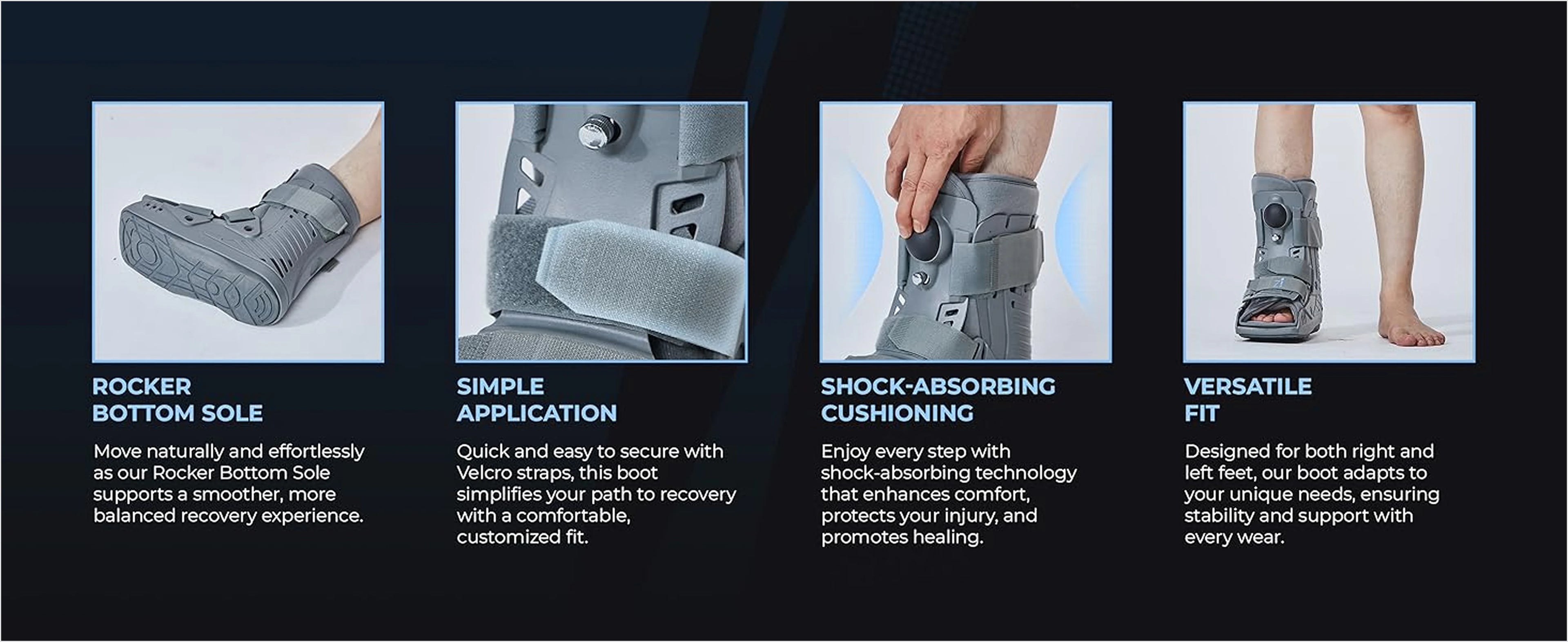 ROCKER
BOTTOM SOLE

Move naturally and effortlessly as our Rocker Bottom Sole supports a smoother, more balanced recovery experience.

SIMPLE
APPLICATION

Quick and easy to secure with Velcro straps, this boot simplifies your path to recovery with a comfortable, customized fit.

SHOCK-ABSORBING
CUSHIONING

Enjoy every step with shock-absorbing technology that enhances comfort, protects your injury, and promotes healing.

VERSATILE
FIT

Designed for both right and left feet, our boot adapts to your unique needs, ensuring stability and support with every wear.